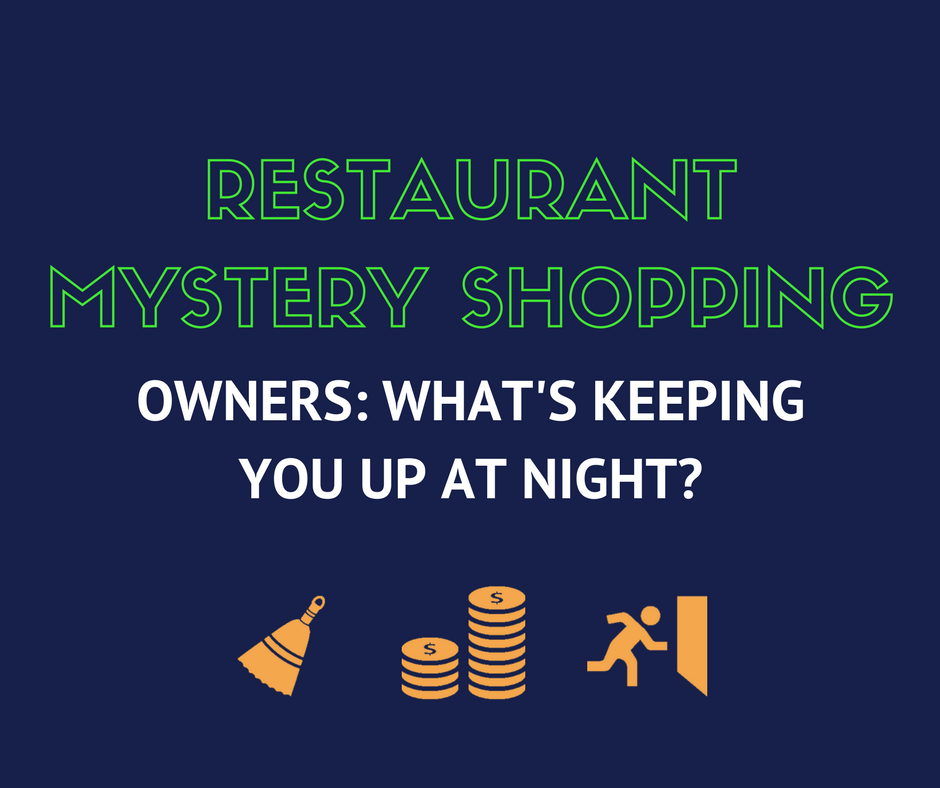 RESTAURANT
MYSTERY SHOPPING

OWNERS: WHAT'S KEEPING YOU UP AT NIGHT?

$ $